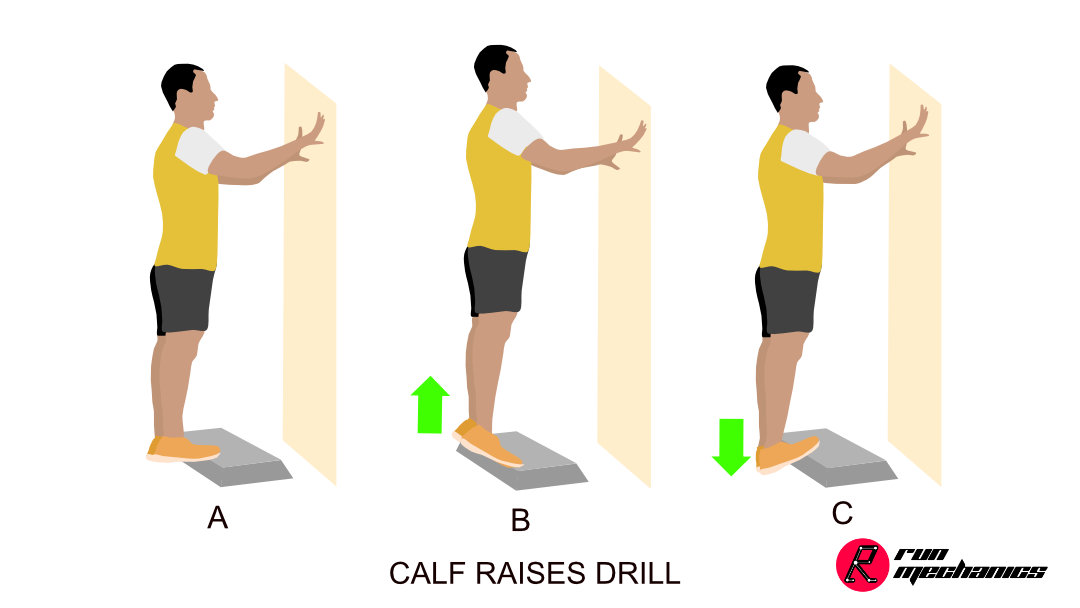 A

B

C

CALF RAISES DRILL

R run mechanics